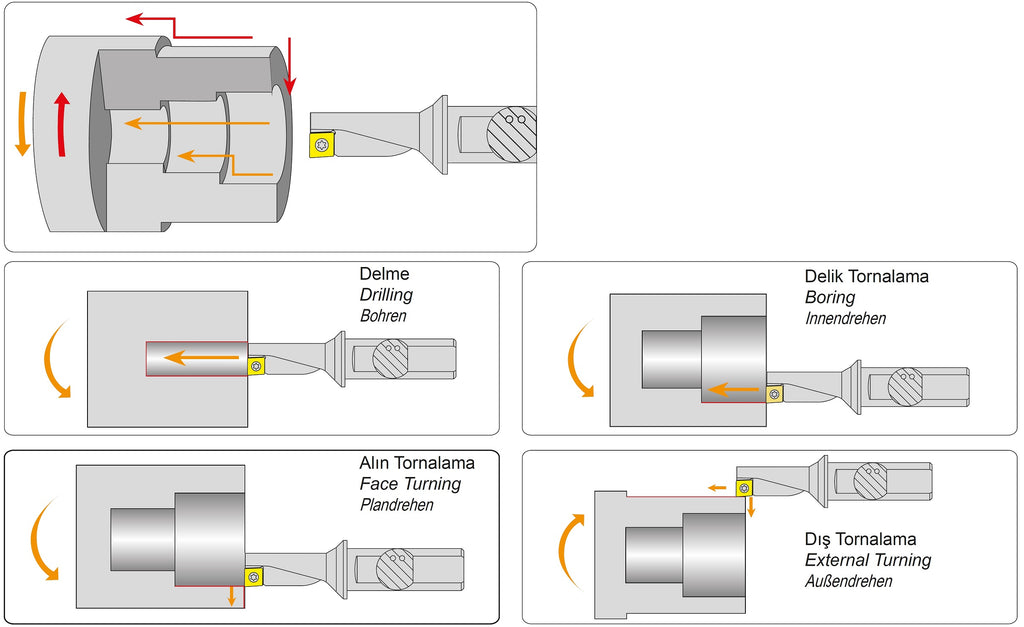 Delme
Drilling
Bohren

Delik Tornalama
Boring
Innendrehen

Alın Tornalama
Face Turning
Plandrehen

Dış Tornalama
External Turning
Außendrehen